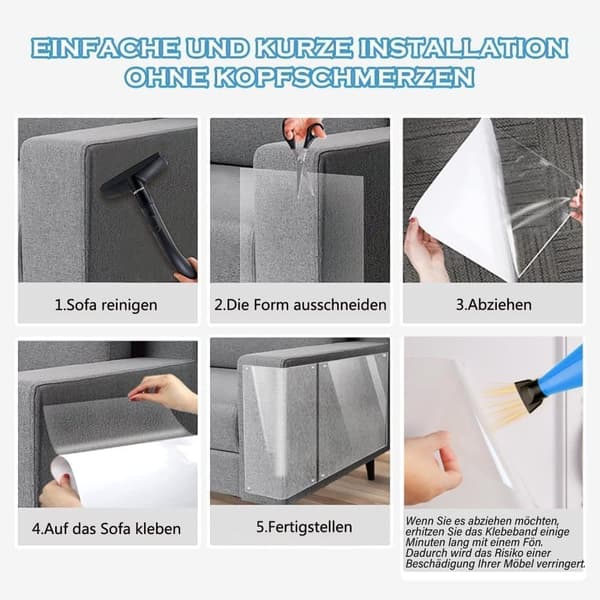 EINFACHE UND KURZE INSTALLATION OHNE KOPFSCHMERZEN

1.Sofa reinigen

2.Die Form ausschneiden

3.Abziehen

4.Auf das Sofa kleben

5.Fertigstellen

Wenn Sie es abziehen möchten, erhitzen Sie das Klebeband einige Minuten lang mit einem Fön. Dadurch wird das Risiko einer Beschädigung Ihrer Möbel verringert.