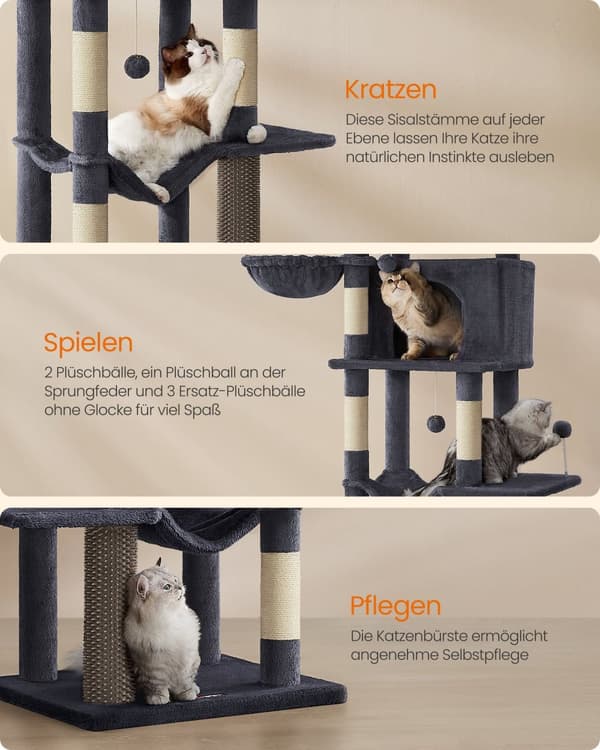 Kratzen

Diese Sisalstämme auf jeder Ebene lassen Ihre Katze ihre natürlichen Instinkte ausleben

Spielen

2 Plüschbälle, ein Plüschball an der Sprungfeder und 3 Ersatz-Plüschbälle ohne Glocke für viel Spaß

Pflegen

Die Katzenbürste ermöglicht angenehme Selbstpflege