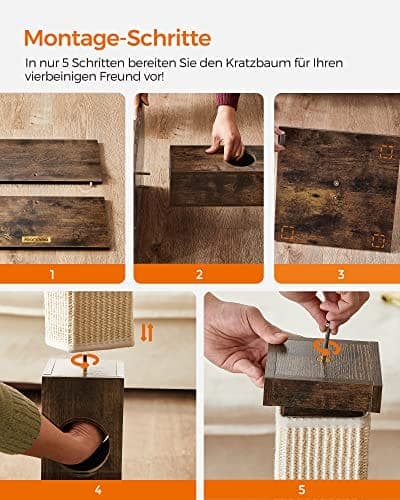 Montage-Schritte

In nur 5 Schritten bereiten Sie den Kratzbaum für Ihren vierbeinigen Freund vor!

1

2

3

4

5