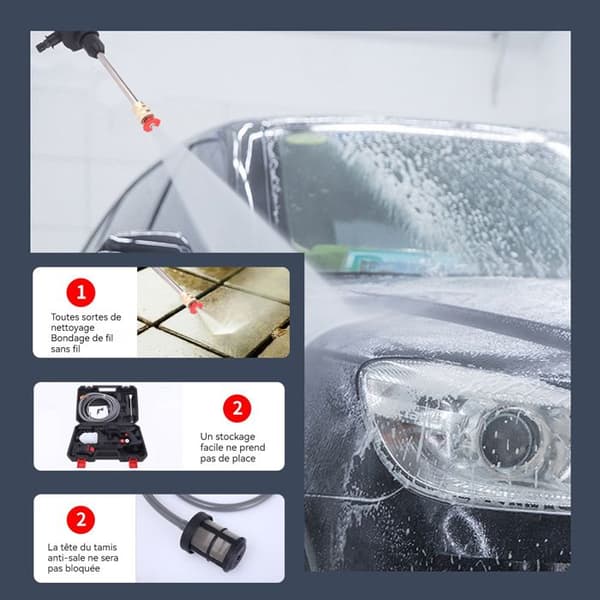 1

Toutes sortes de nettoyage Bondage de fil sans fil

2

Un stockage facile ne prend pas de place

2

La tête du tamis anti-sale ne sera pas bloquée