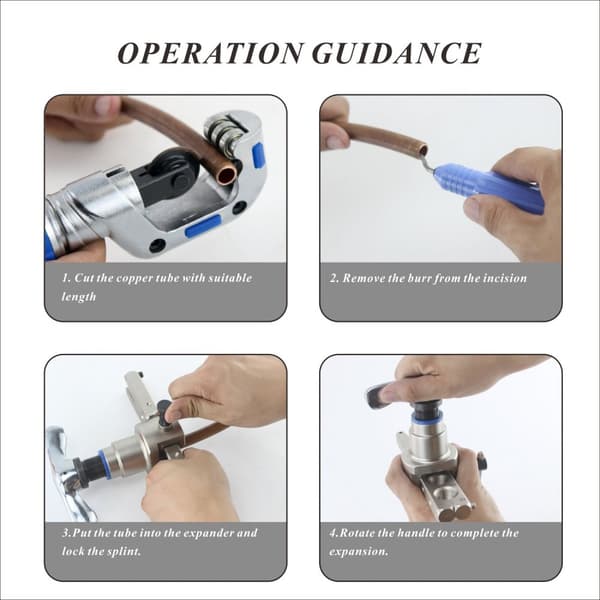 OPERATION GUIDANCE

1. Cut the copper tube with suitable length

2. Remove the burr from the incision

3.Put the tube into the expander and lock the splint.

4.Rotate the handle to complete the expansion.