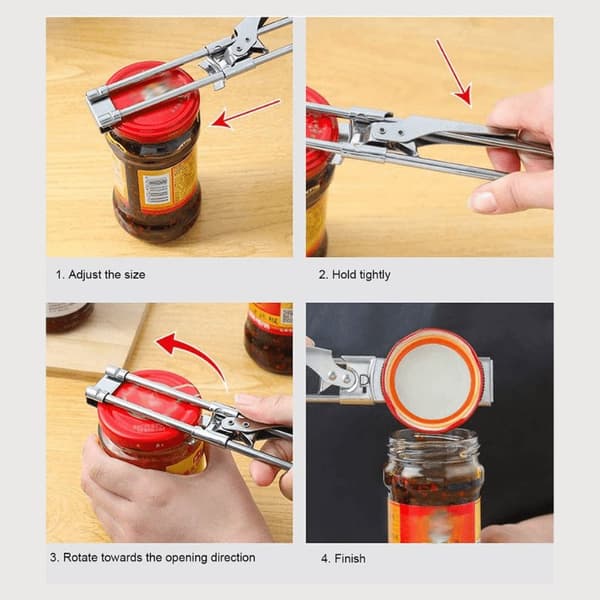 1. Adjust the size

2. Hold tightly

3. Rotate towards the opening direction

4. Finish