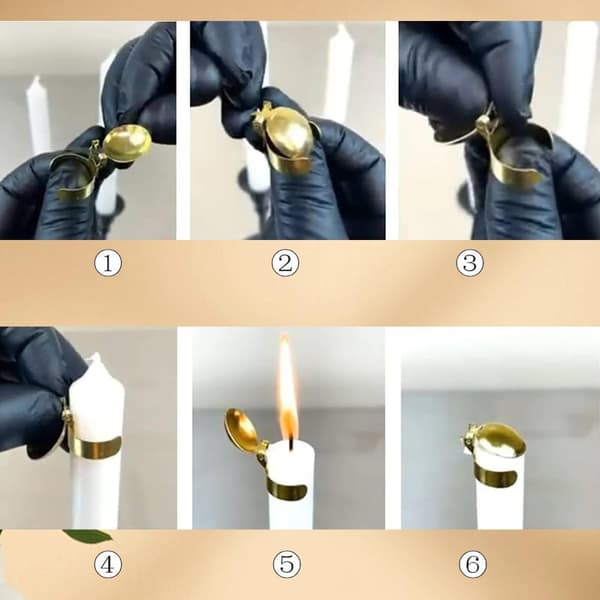 ①
②
③
④
⑤
⑥