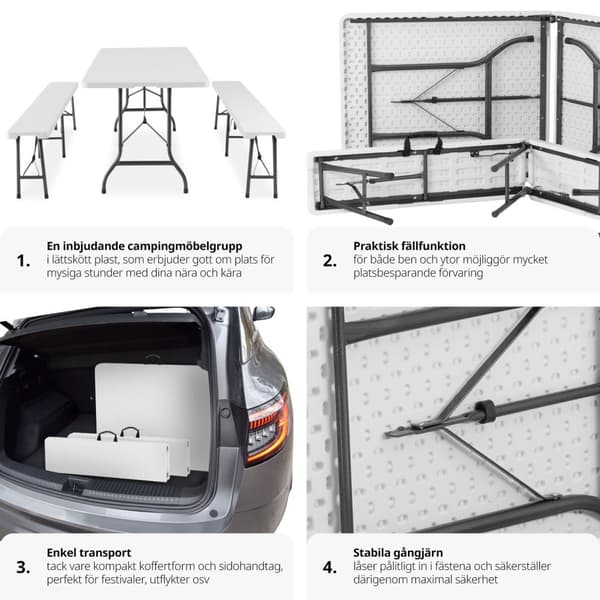 1.

En inbjudande campingmöbelgrupp
i lättskött plast, som erbjuder gott om plats för mysiga stunder med dina nära och kära

2.

Praktisk fällfunktion
för både ben och ytor möjliggör mycket platsbesparande förvaring

3.

Enkel transport
tack vare kompakt koffertform och sidohandtag, perfekt för festivaler, utflykter osv

4.

Stabila gångjärn
låser pålitligt in i fästena och säkerställer därigenom maximal säkerhet