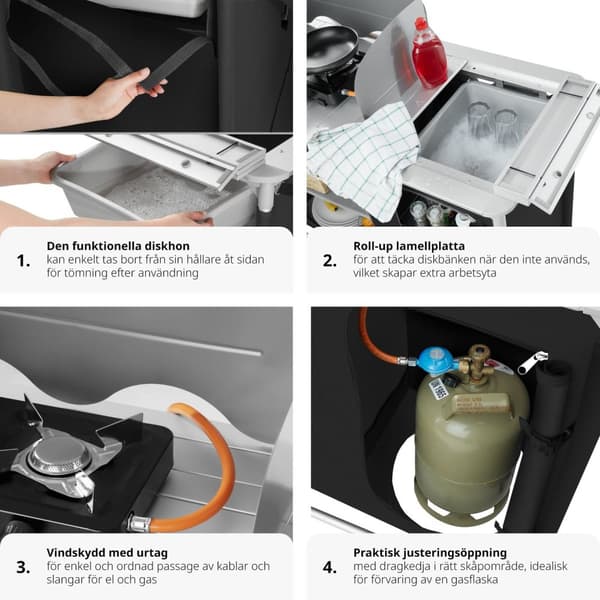 1. Den funktionella diskhon
kan enkelt tas bort från sin hållare åt sidan för tömning efter användning

2. Roll-up lamellplatta
för att täcka diskbänken när den inte används, vilket skapar extra arbetsyta

3. Vindskydd med urtag
för enkel och ordnad passage av kablar och slangar för el och gas

4. Praktisk justeringsöppning
med dragkedja i rätt skåpområde, idealisk för förvaring av en gasflaska