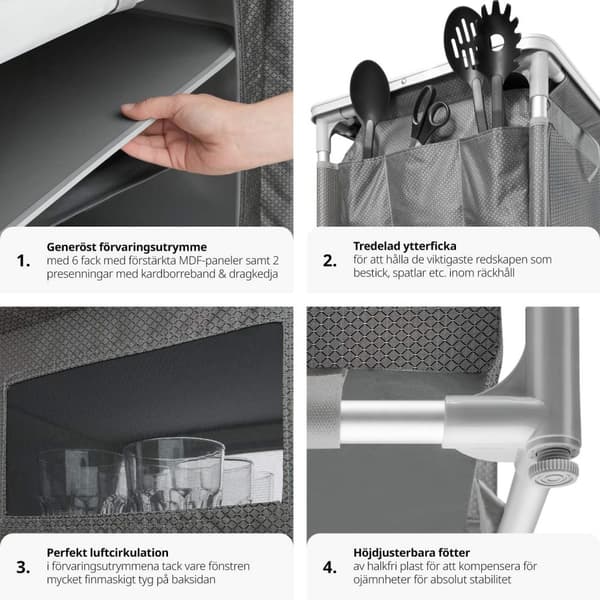 1. Generöst förvaringsutrymme
med 6 fack med förstärkta MDF-paneler samt 2 presenningar med kardborreband & dragkedja

2. Tredelad ytterficka
för att hålla de viktigaste redskapen som bestick, spatlar etc. inom räckhåll

3. Perfekt luftcirkulation
i förvaringsutrymmena tack vare fönstren mycket finmaskigt tyg på baksidan

4. Höjdjusterbara fötter
av halkfri plast för att kompensera för ojämnheter för absolut stabilitet