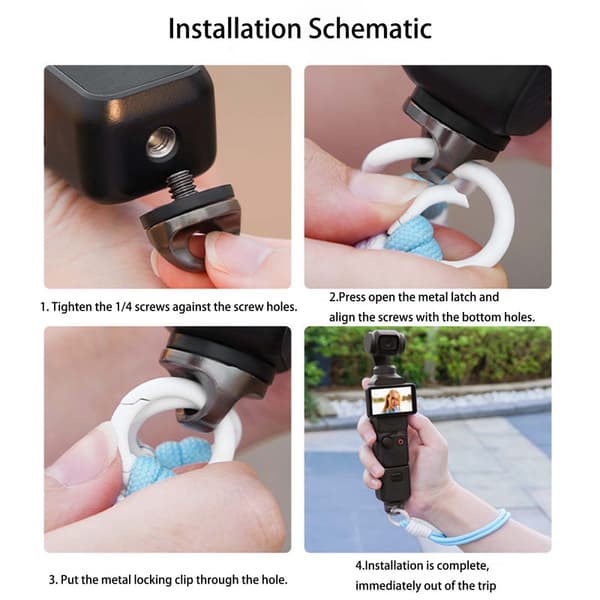 Installation Schematic

1. Tighten the 1/4 screws against the screw holes.

2.Press open the metal latch and align the screws with the bottom holes.

3. Put the metal locking clip through the hole.

4.Installation is complete, immediately out of the trip