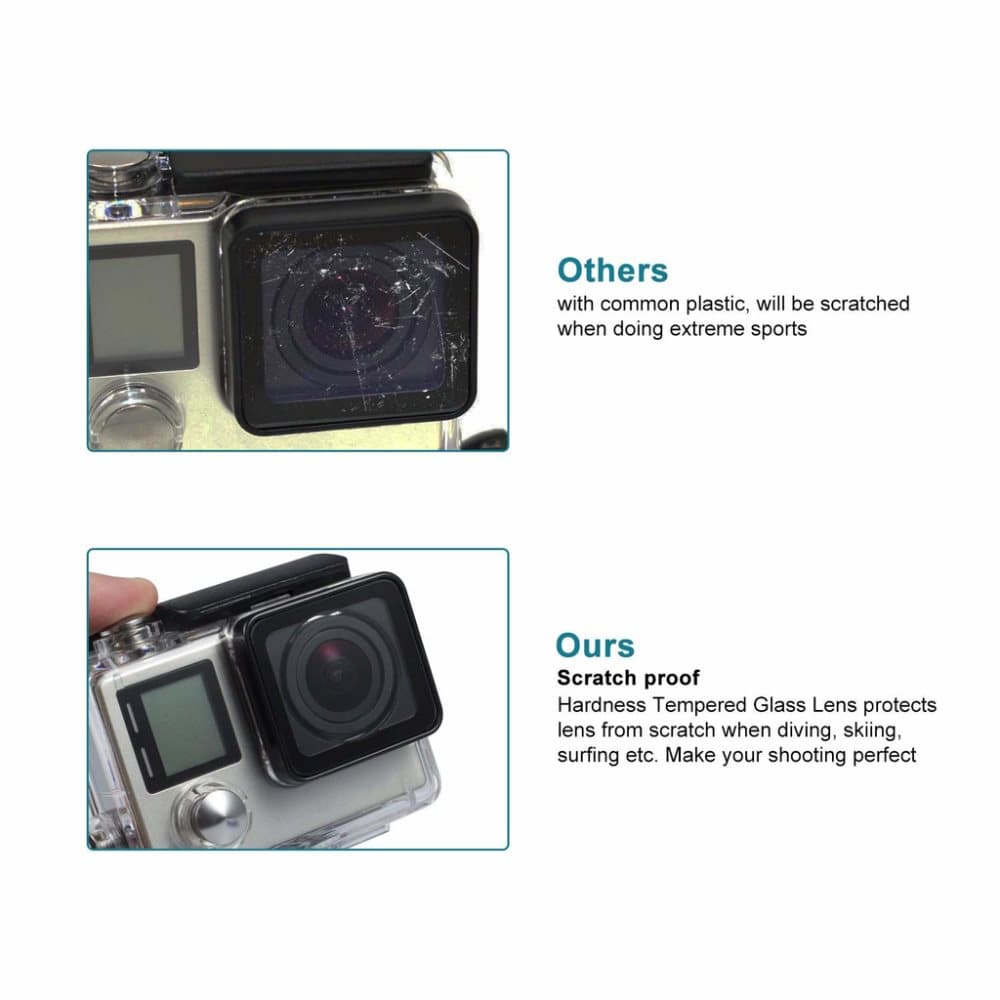 Others
with common plastic, will be scratched when doing extreme sports

Ours
Scratch proof
Hardness Tempered Glass Lens protects lens from scratch when diving, skiing, surfing etc. Make your shooting perfect