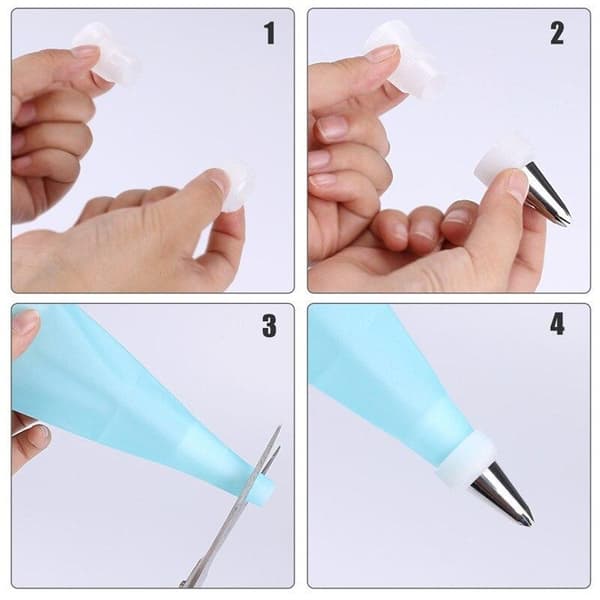 1

2

3

4