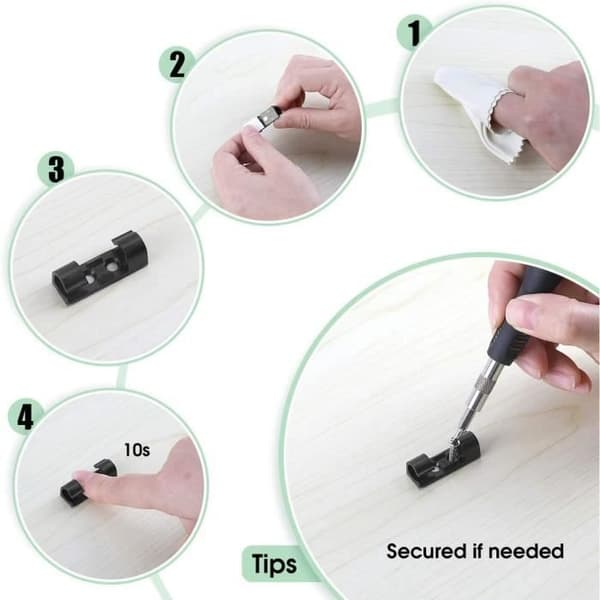 1

2

3

4

10s

Tips

Secured if needed