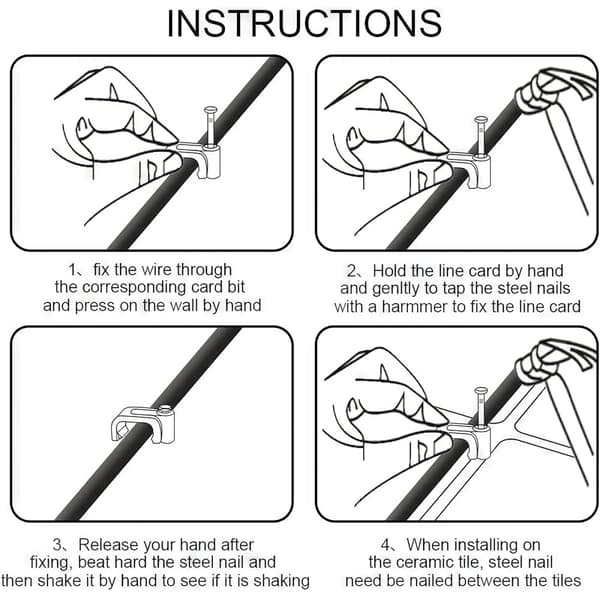 INSTRUCTIONS

1、fix the wire through the corresponding card bit and press on the wall by hand

2、Hold the line card by hand and genltly to tap the steel nails with a harmmer to fix the line card

3、Release your hand after fixing, beat hard the steel nail and then shake it by hand to see if it is shaking

4、When installing on the ceramic tile, steel nail need be nailed between the tiles