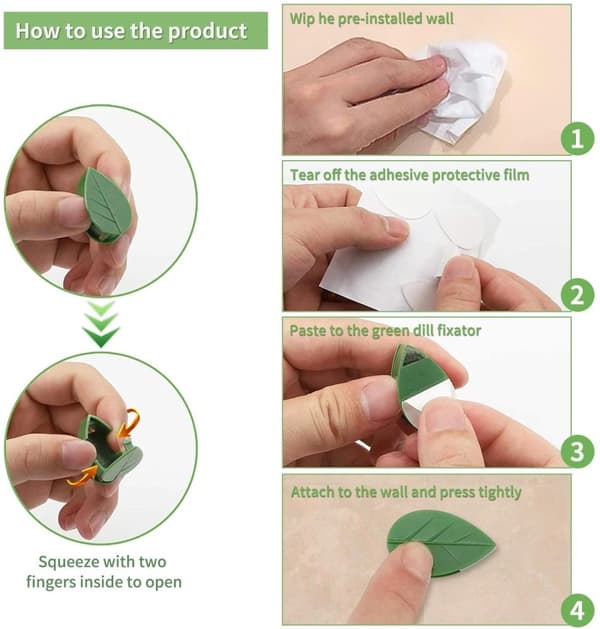 How to use the product

Squeeze with two fingers inside to open

Wip he pre-installed wall

1

Tear off the adhesive protective film

2

Paste to the green dill fixator

3

Attach to the wall and press tightly

4