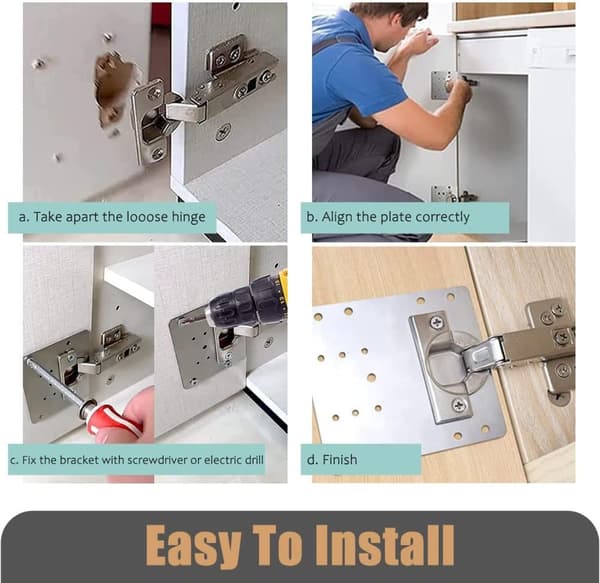 a. Take apart the looose hinge

b. Align the plate correctly

c. Fix the bracket with screwdriver or electric drill

d. Finish

Easy To Install