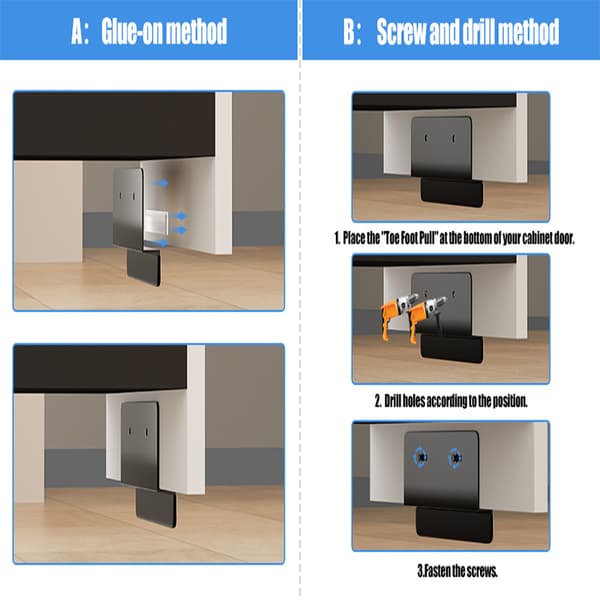 A: Glue-on method

B: Screw and drill method

1. Place the "Toe Foot Pull" at the bottom of your cabinet door.

2. Drill holes according to the position.

3.Fasten the screws.