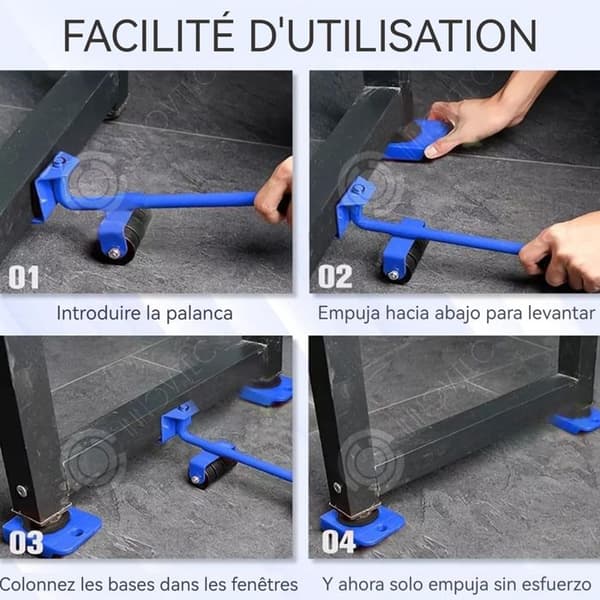 FACILITÉ D'UTILISATION

01

Introduire la palanca

02

Empuja hacia abajo para levantar

03

Colonnez les bases dans les fenêtres

04

Y ahora solo empuja sin esfuerzo