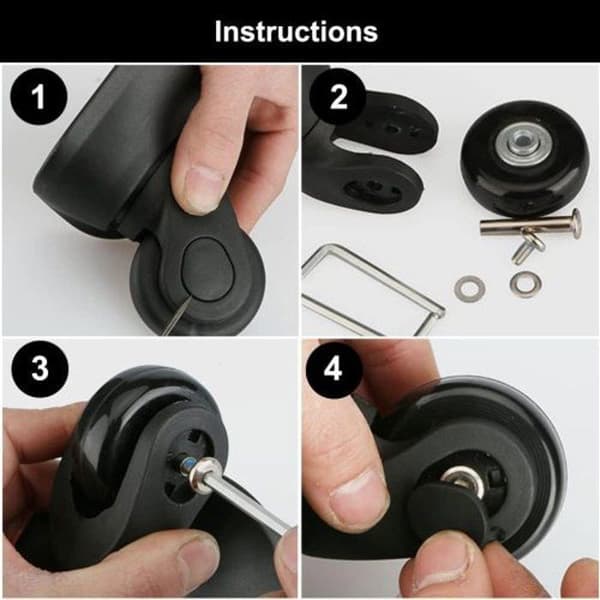 Instructions

1

2

3

4