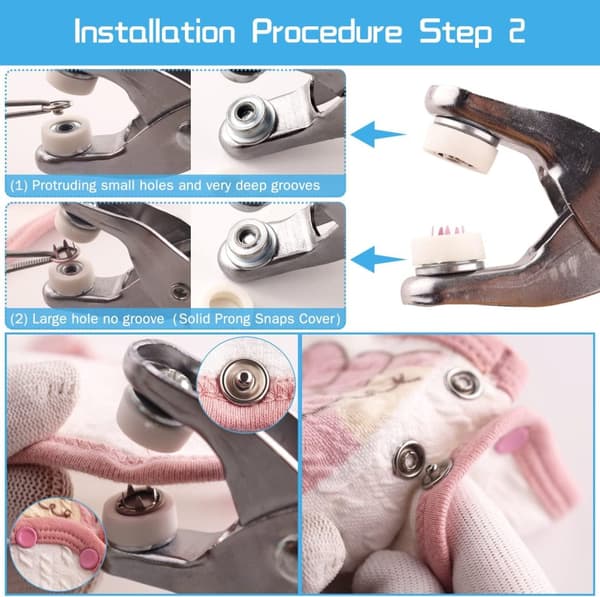 Installation Procedure Step 2

(1) Protruding small holes and very deep grooves

(2) Large hole no groove (Solid Prong Snaps Cover)