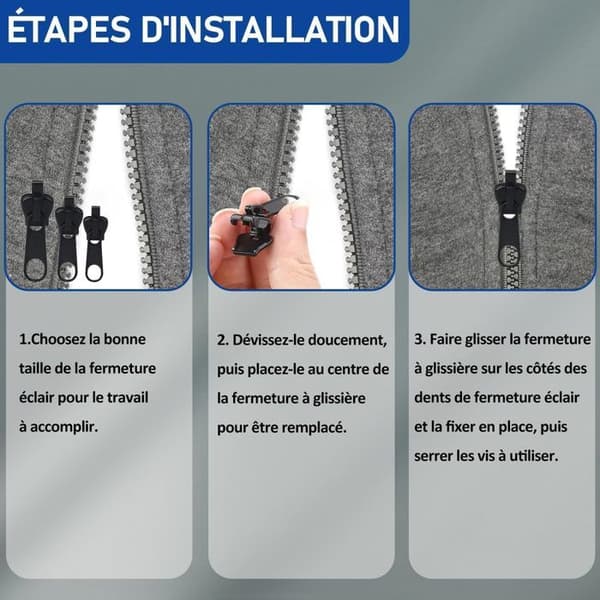 ÉTAPES D'INSTALLATION

1.Choosez la bonne taille de la fermeture éclair pour le travail à accomplir.

2. Dévissez-le doucement, puis placez-le au centre de la fermeture à glissière pour être remplacé.

3. Faire glisser la fermeture à glissière sur les côtés des dents de fermeture éclair et la fixer en place, puis serrer les vis à utiliser.