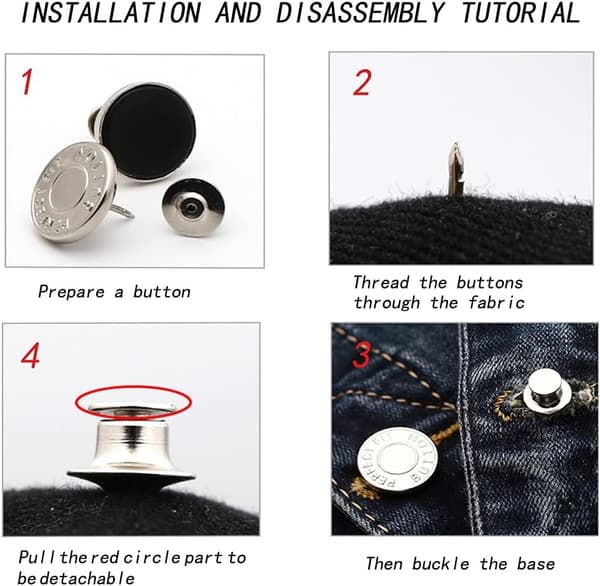 INSTALLATION AND DISASSEMBLY TUTORIAL

1

PERFECT FIT BUTTON

Prepare a button

2

Thread the buttons through the fabric

4

Pull the red circle part to be detachable

3

PERFECT FIT BUTTON

Then buckle the base