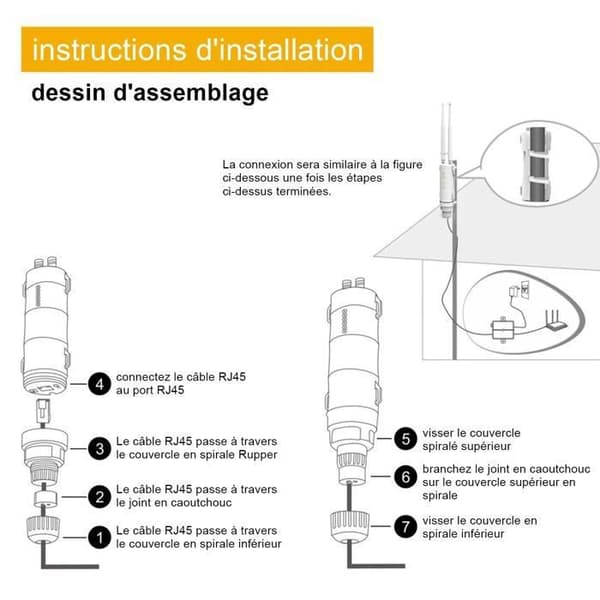 instructions d'installation

dessin d'assemblage

La connexion sera similaire à la figure ci-dessous une fois les étapes ci-dessus terminées.

4 connectez le câble RJ45 au port RJ45

3 Le câble RJ45 passe à travers le couvercle en spirale Rupper

2 Le câble RJ45 passe à travers le joint en caoutchouc

1 Le câble RJ45 passe à travers le couvercle en spirale inférieur

5 visser le couvercle spiralé supérieur

6 branchez le joint en caoutchouc sur le couvercle supérieur en spirale

7 visser le couvercle en spirale inférieur