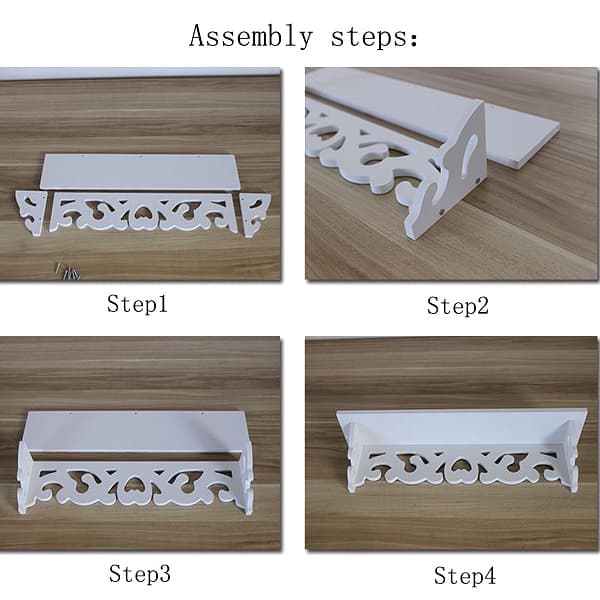 Assembly steps:

Step1

Step2

Step3

Step4