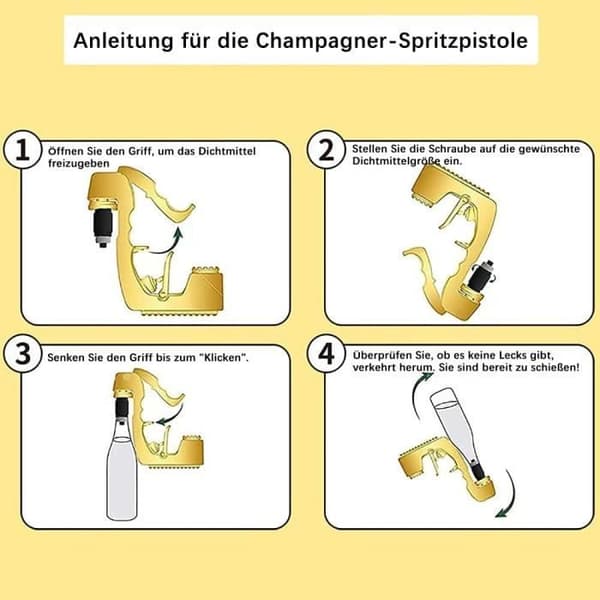 Anleitung für die Champagner-Spritzpistole

1
Öffnen Sie den Griff, um das Dichtmittel freizugeben

2
Stellen Sie die Schraube auf die gewünschte Dichtmittelgröße ein.

3
Senken Sie den Griff bis zum "Klicken".

4
Überprüfen Sie, ob es keine Lecks gibt, verkehrt herum. Sie sind bereit zu schießen!