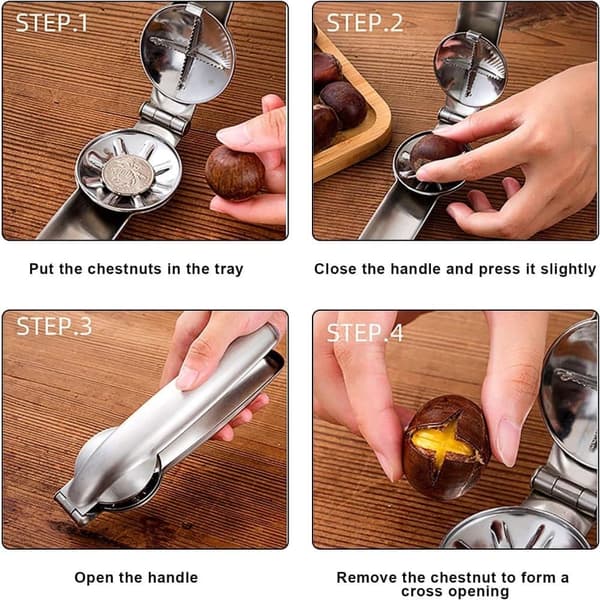 STEP.1

Put the chestnuts in the tray

STEP.2

Close the handle and press it slightly

STEP.3

Open the handle

STEP.4

Remove the chestnut to form a cross opening