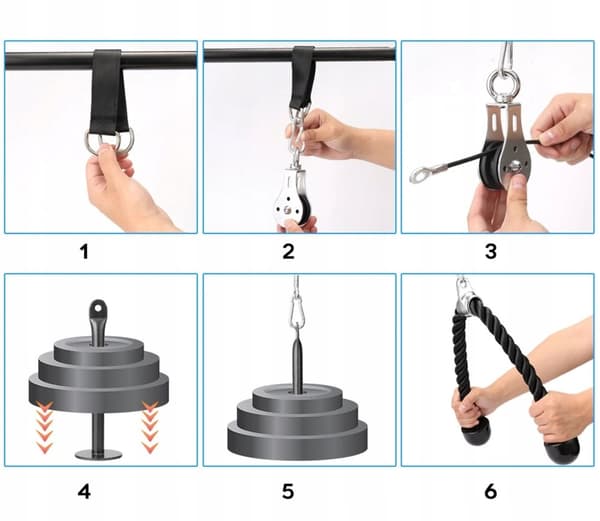 1

2

3

4

5

6