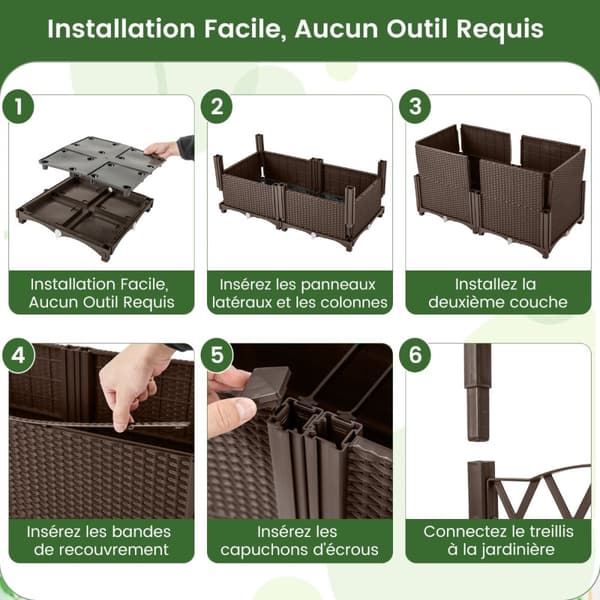 Installation Facile, Aucun Outil Requis

1
Installation Facile, Aucun Outil Requis

2
Insérez les panneaux latéraux et les colonnes

3
Installez la deuxième couche

4
Insérez les bandes de recouvrement

5
Insérez les capuchons d'écrous

6
Connectez le treillis à la jardinière