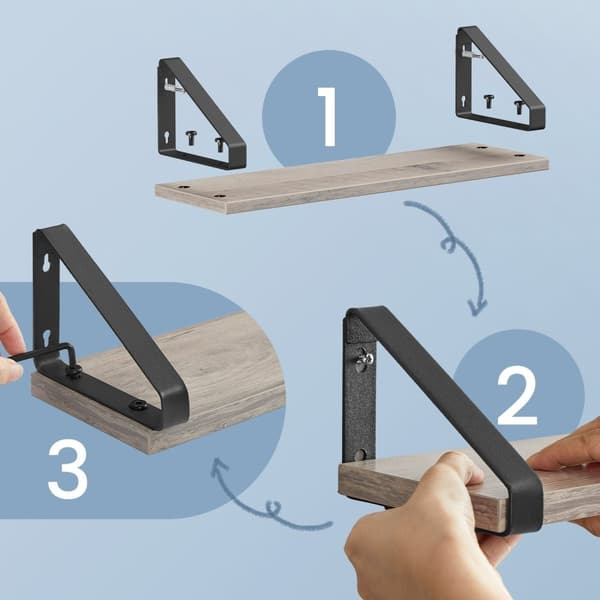 1

2

3