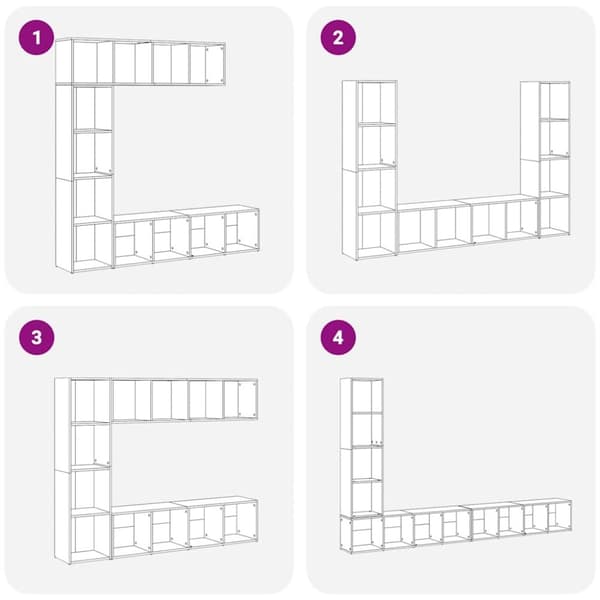 1

2

3

4