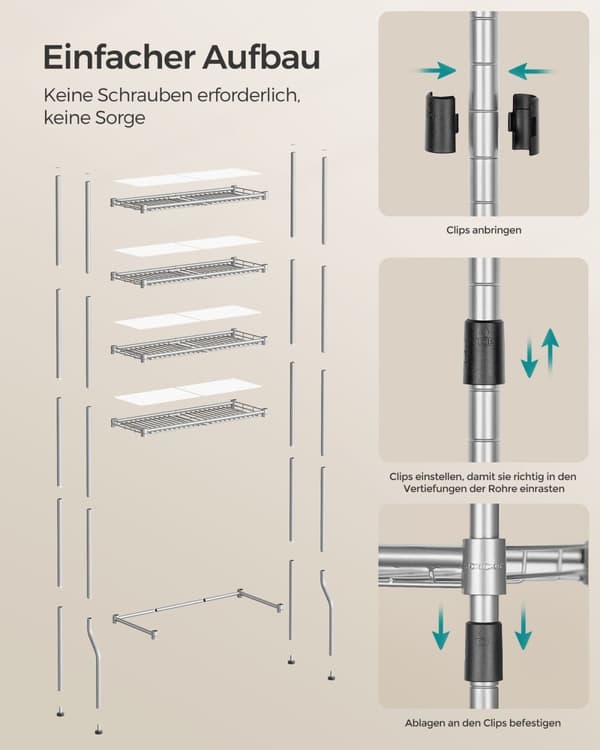 Einfacher Aufbau

Keine Schrauben erforderlich, keine Sorge

Clips anbringen

Clips einstellen, damit sie richtig in den Vertiefungen der Rohre einrasten

Ablagen an den Clips befestigen