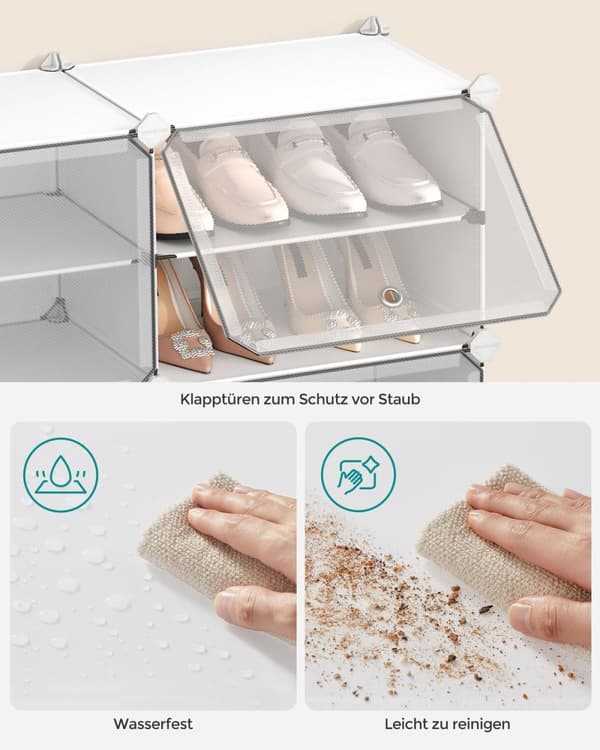 Klapptüren zum Schutz vor Staub

Wasserfest

Leicht zu reinigen