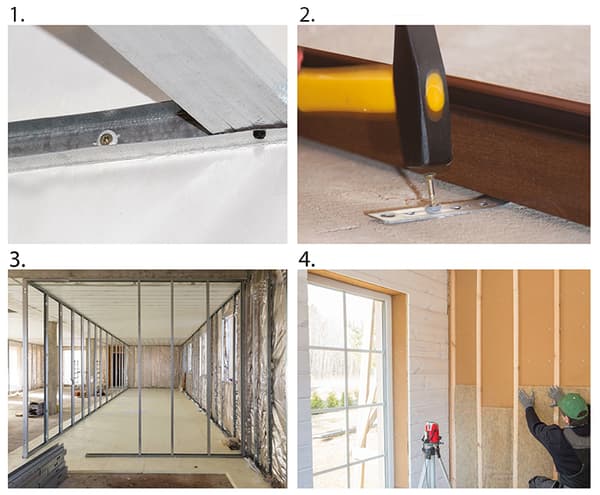 1.

2.

3.

4.