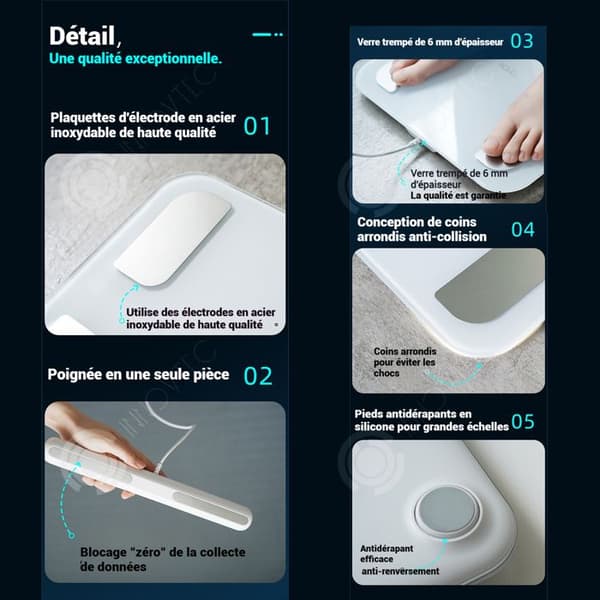 Détail,
Une qualité exceptionnelle.

Plaquettes d'électrode en acier inoxydable de haute qualité 01

Utilise des électrodes en acier inoxydable de haute qualité

Poignée en une seule pièce 02

Blocage "zéro" de la collecte de données

Verre trempé de 6 mm d'épaisseur 03

Verre trempé de 6 mm d'épaisseur
La qualité est garantie

Conception de coins arrondis anti-collision 04

Coins arrondis pour éviter les chocs

Pieds antidérapants en silicone pour grandes échelles 05

Antidérapant efficace anti-renversement