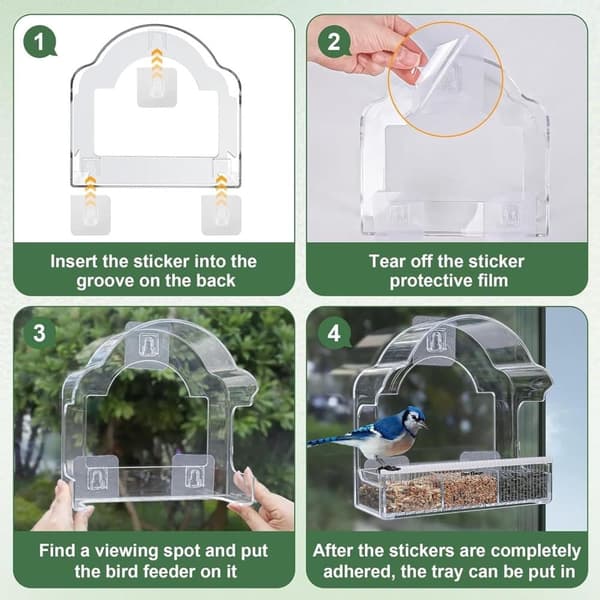 1

Insert the sticker into the groove on the back

2

Tear off the sticker protective film

3

Find a viewing spot and put the bird feeder on it

4

After the stickers are completely adhered, the tray can be put in