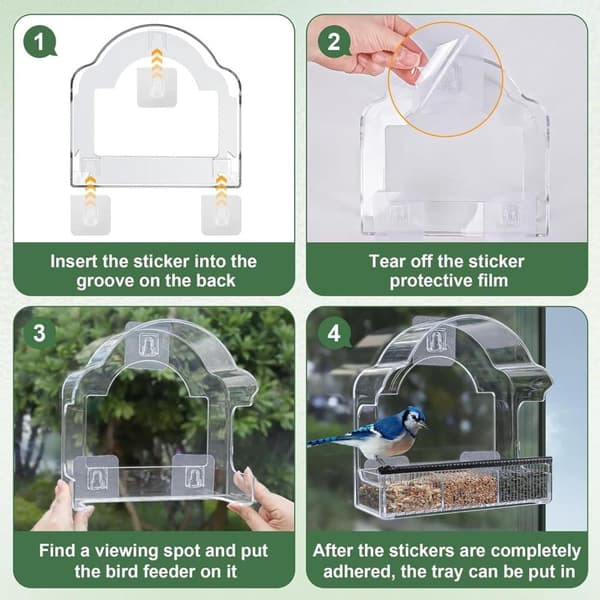 1

Insert the sticker into the groove on the back

2

Tear off the sticker protective film

3

Find a viewing spot and put the bird feeder on it

4

After the stickers are completely adhered, the tray can be put in