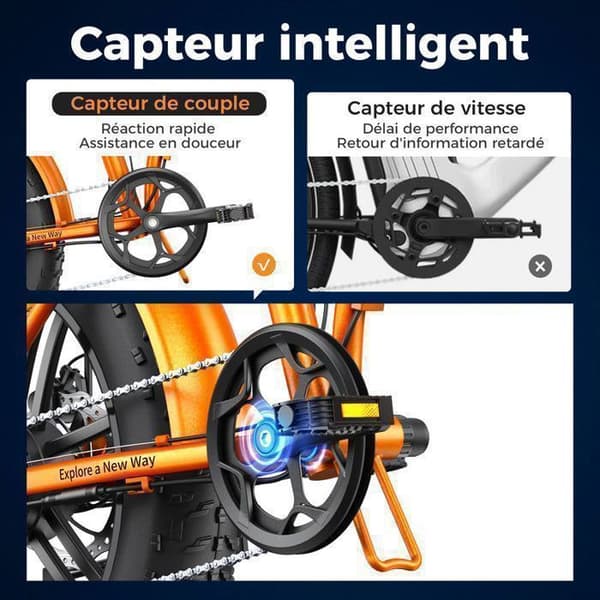 Capteur intelligent

Capteur de couple
Réaction rapide
Assistance en douceur

a New Way

Capteur de vitesse
Délai de performance
Retour d'information retardé

Explore a New Way