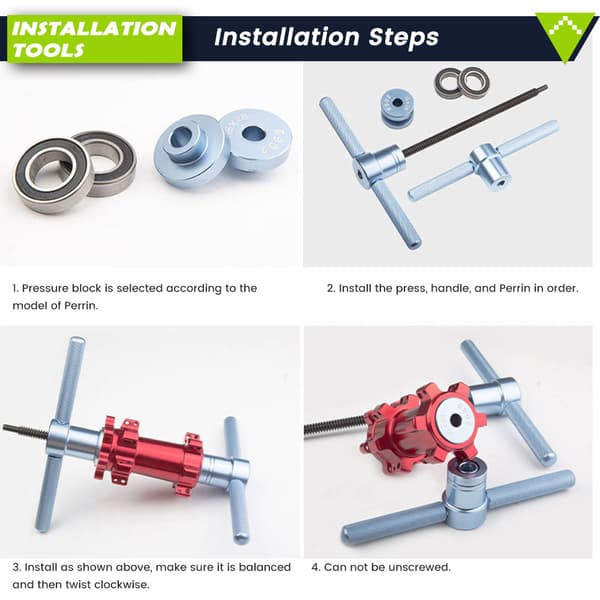 INSTALLATION TOOLS

Installation Steps

1. Pressure block is selected according to the model of Perrin.

2. Install the press, handle, and Perrin in order.

3. Install as shown above, make sure it is balanced and then twist clockwise.

4. Can not be unscrewed.