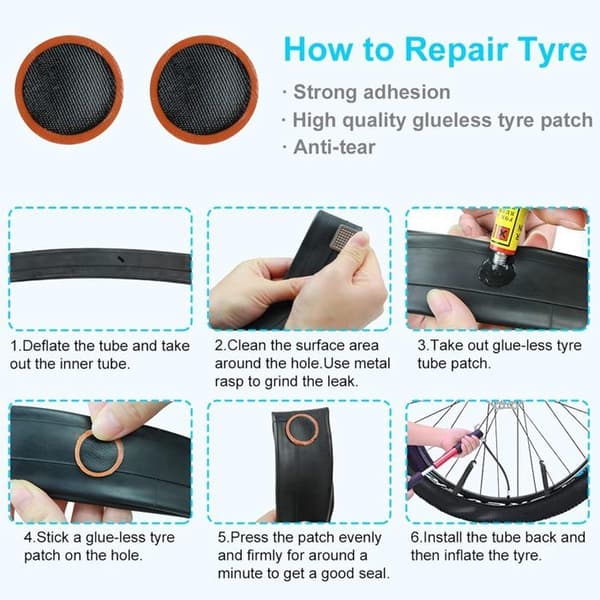 How to Repair Tyre

· Strong adhesion
· High quality glueless tyre patch
· Anti-tear

1.Deflate the tube and take out the inner tube.

2.Clean the surface area around the hole.Use metal rasp to grind the leak.

3.Take out glue-less tyre tube patch.

4.Stick a glue-less tyre patch on the hole.

5.Press the patch evenly and firmly for around a minute to get a good seal.

6.Install the tube back and then inflate the tyre.