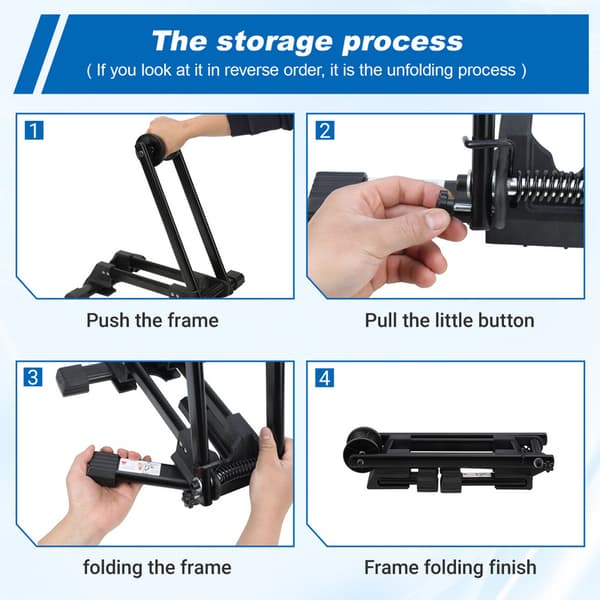 The storage process
( If you look at it in reverse order, it is the unfolding process )

1

Push the frame

2

Pull the little button

3

folding the frame

4

Frame folding finish