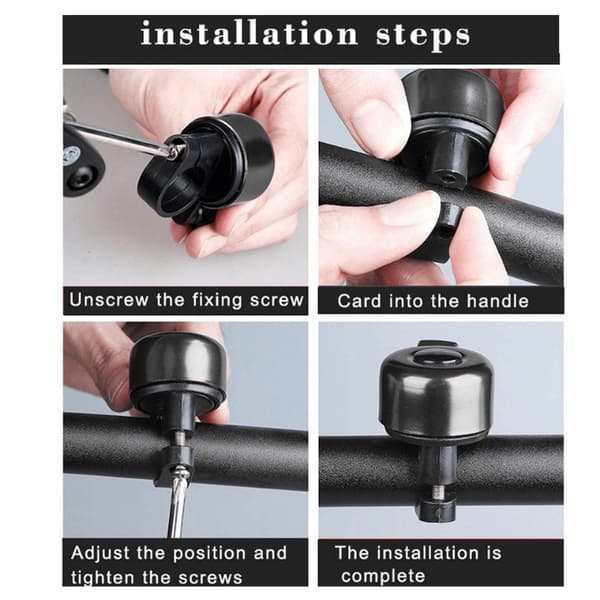 installation steps

Unscrew the fixing screw

Card into the handle

Adjust the position and tighten the screws

The installation is complete