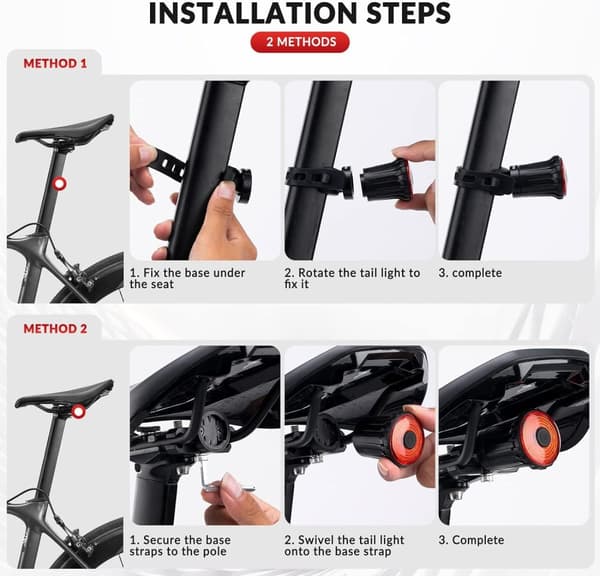 INSTALLATION STEPS

2 METHODS

METHOD 1

1. Fix the base under the seat

2. Rotate the tail light to fix it

3. complete

METHOD 2

1. Secure the base straps to the pole

2. Swivel the tail light onto the base strap

3. Complete