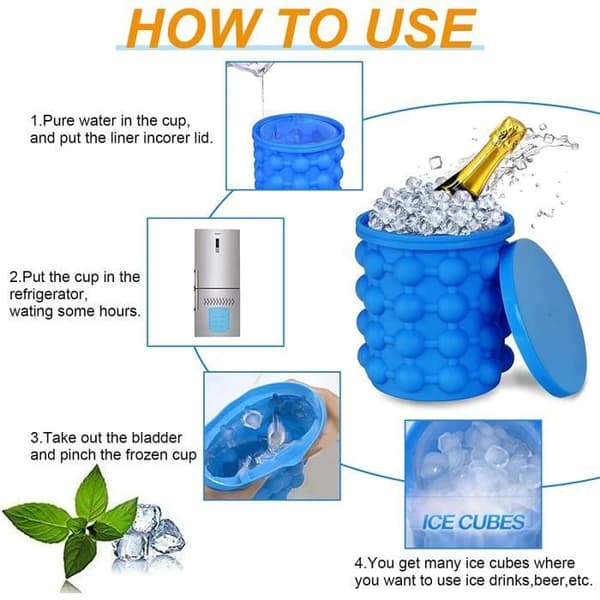 HOW TO USE

1.Pure water in the cup, and put the liner incorer lid.

2.Put the cup in the refrigerator, wating some hours.

3.Take out the bladder and pinch the frozen cup

ICE CUBES

4.You get many ice cubes where you want to use ice drinks,beer,etc.