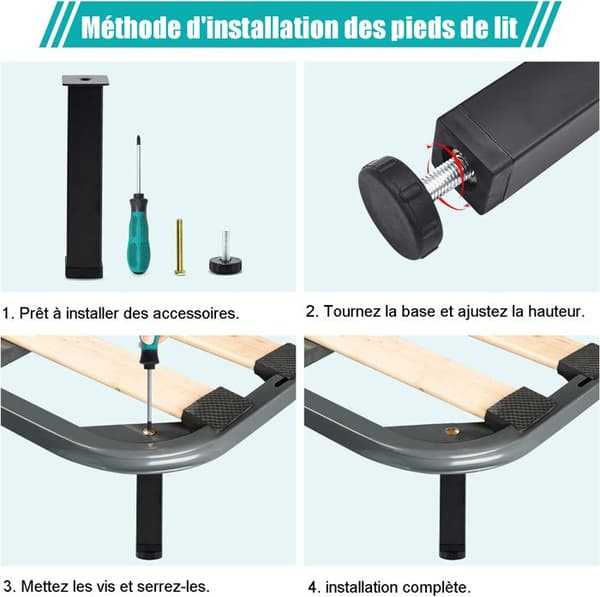 Méthode d'installation des pieds de lit

1. Prêt à installer des accessoires.

2. Tournez la base et ajustez la hauteur.

3. Mettez les vis et serrez-les.

4. installation complète.