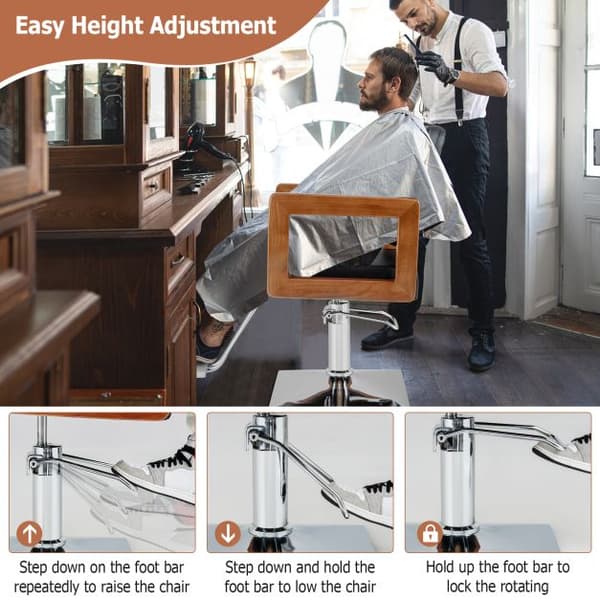 Easy Height Adjustment

Step down on the foot bar repeatedly to raise the chair

Step down and hold the foot bar to low the chair

Hold up the foot bar to lock the rotating