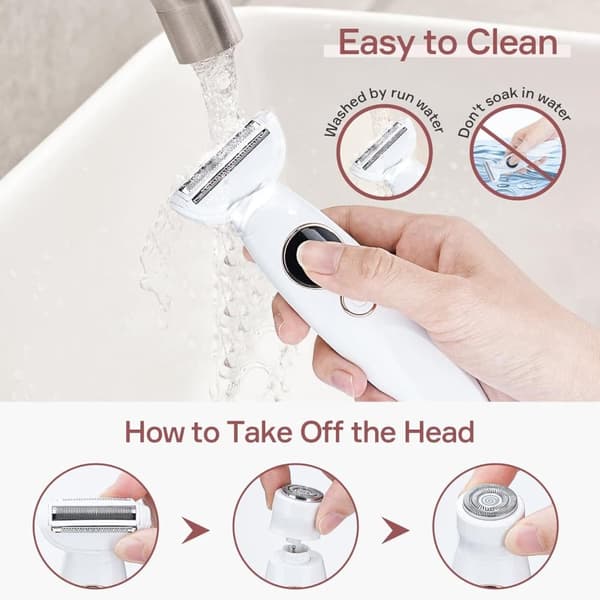 Easy to Clean

Washed by run water

Don't soak in water

How to Take Off the Head