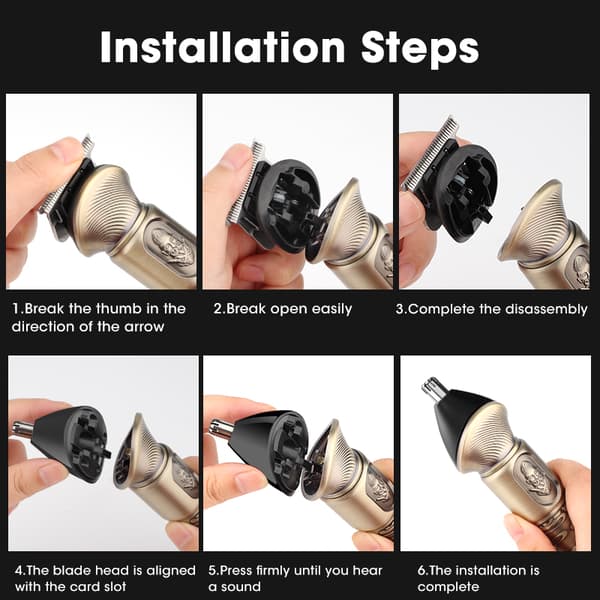 Installation Steps

1.Break the thumb in the direction of the arrow

2.Break open easily

3.Complete the disassembly

4.The blade head is aligned with the card slot

5.Press firmly until you hear a sound

6.The installation is complete