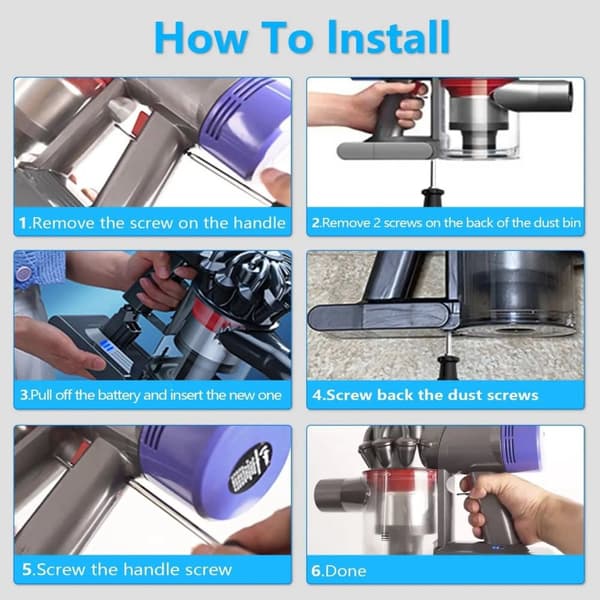 How To Install

1.Remove the screw on the handle

2.Remove 2 screws on the back of the dust bin

3.Pull off the battery and insert the new one

4.Screw back the dust screws

5.Screw the handle screw

6.Done