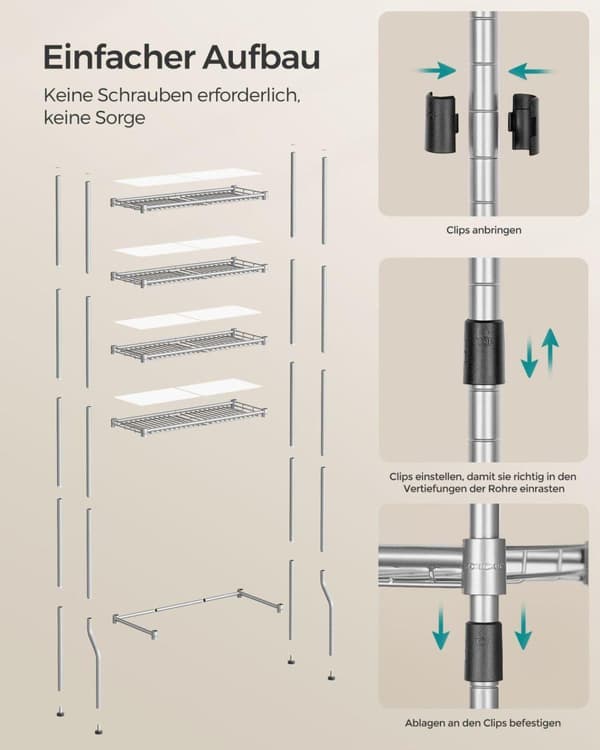 Einfacher Aufbau

Keine Schrauben erforderlich, keine Sorge

Clips anbringen

Clips einstellen, damit sie richtig in den Vertiefungen der Rohre einrasten

Ablagen an den Clips befestigen